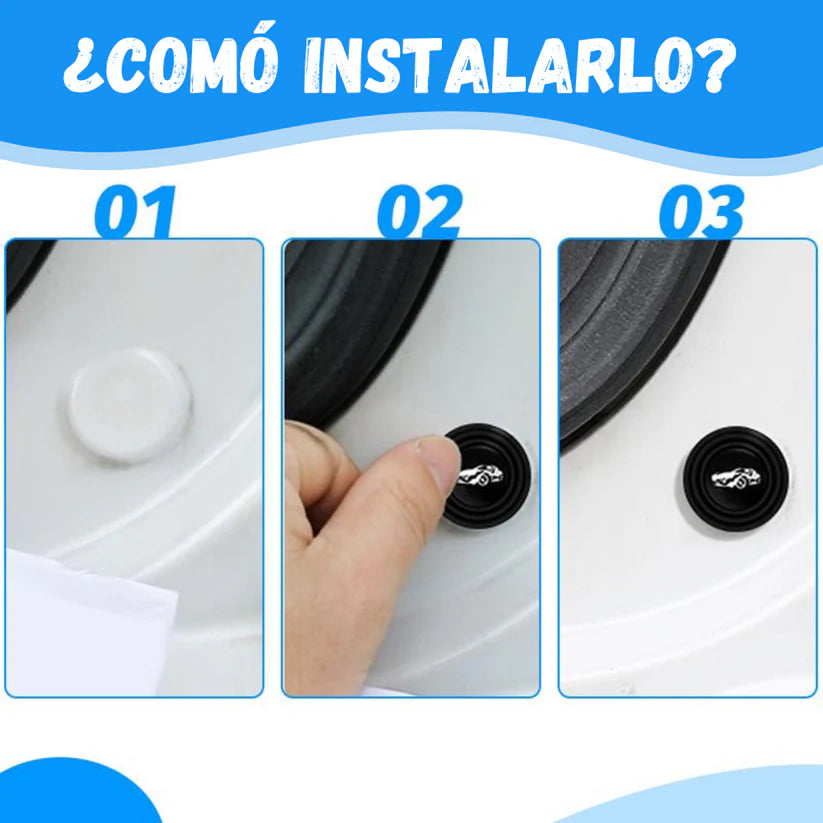 ¿COMÓ INSTALARLO?

01

02

03